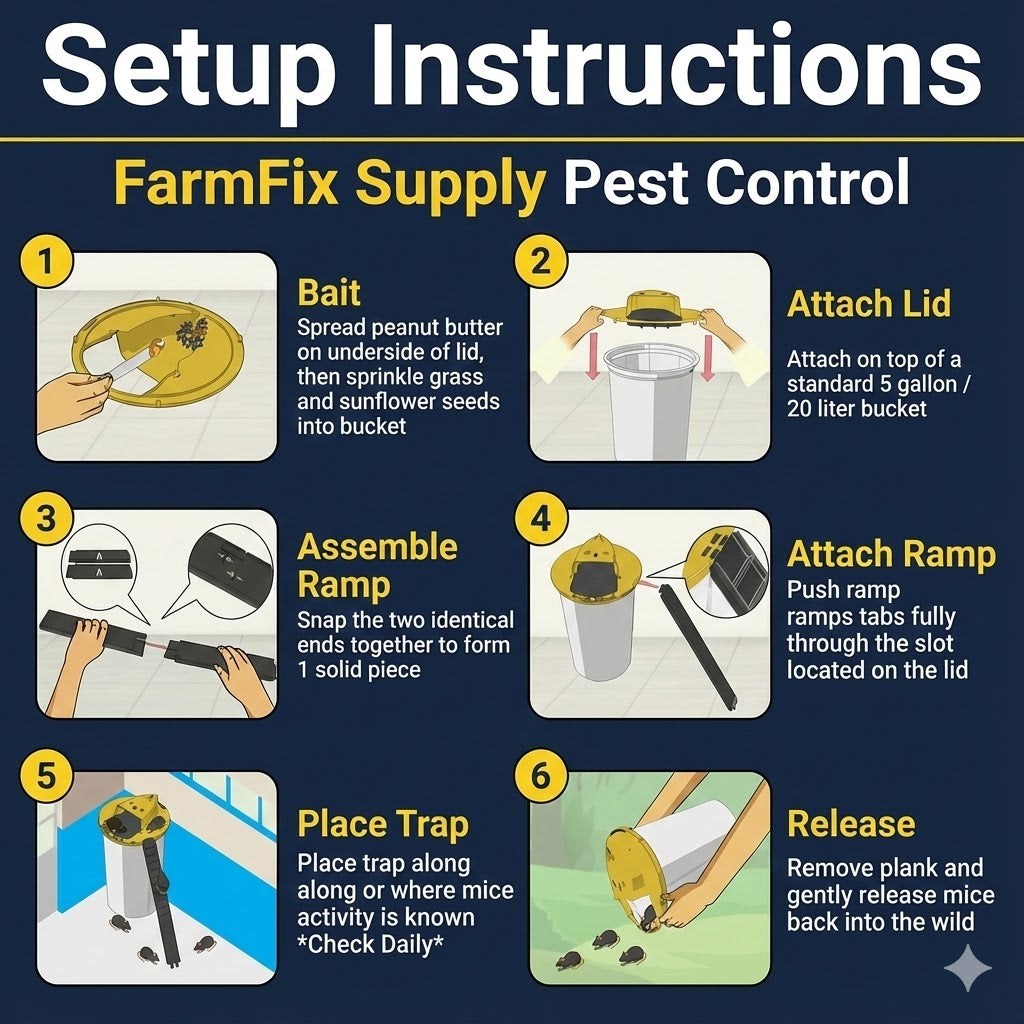 Setup Instructions

FarmFix Supply Pest Control

1

Bait

Spread peanut butter on underside of lid, then sprinkle grass and sunflower seeds into bucket

2

Attach Lid

Attach on top of a standard 5 gallon / 20 liter bucket

3

Assemble Ramp

Snap the two identical ends together to form 1 solid piece

4

Attach Ramp

Push ramp ramps tabs fully through the slot located on the lid

5

Place Trap

Place trap along along or where mice activity is known *Check Daily*

6

Release

Remove plank and gently release mice back into the wild