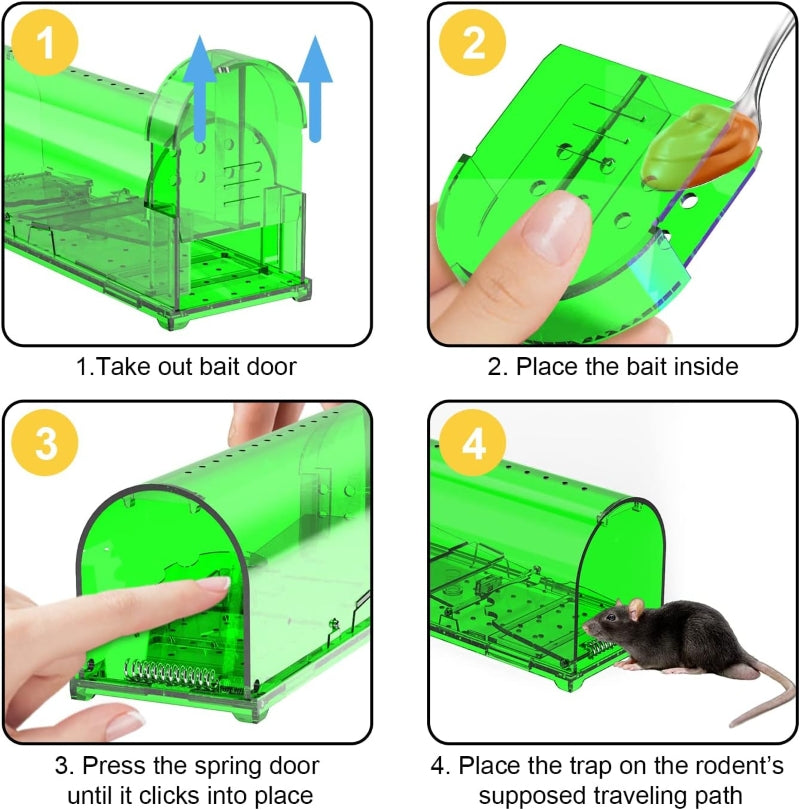 1

1.Take out bait door

2

2. Place the bait inside

3

3. Press the spring door until it clicks into place

4

4. Place the trap on the rodent's supposed traveling path