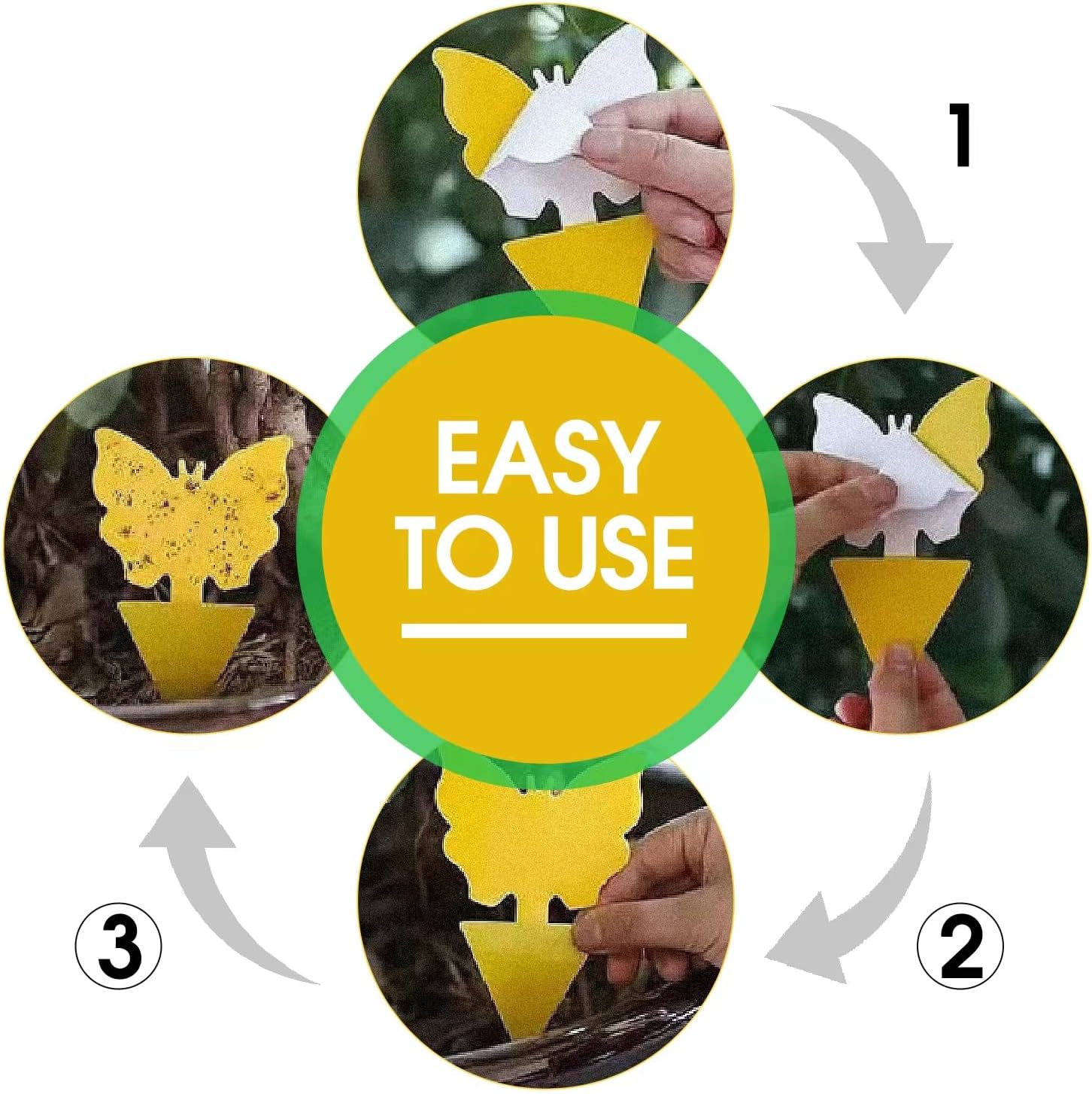 1

EASY TO USE

③

②